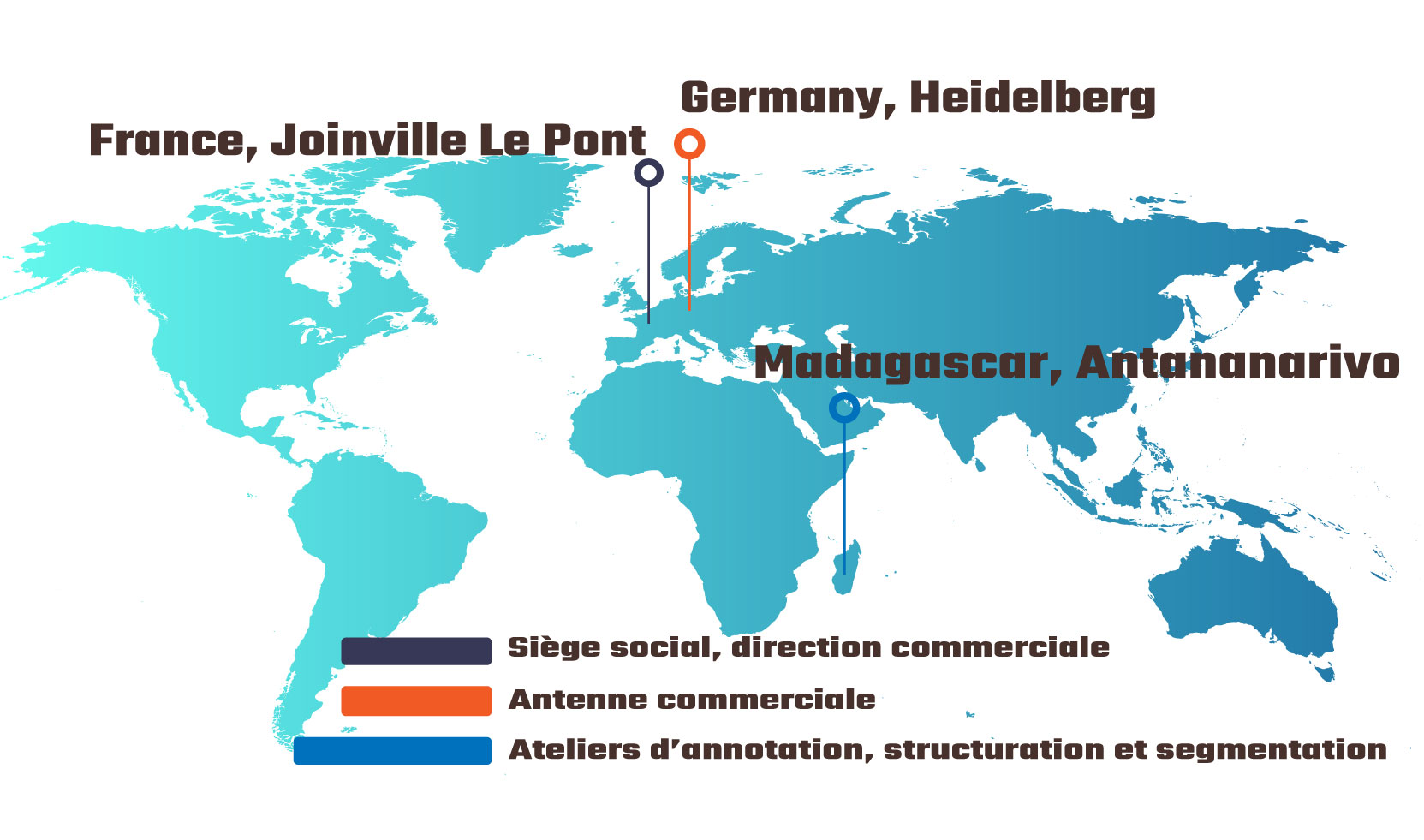 Germany, Heidelberg

France, Joinville Le Pont

Madagascar, Antananarivo

Siège social, direction commerciale

Antenne commerciale

Ateliers d'annotation, structuration et segmentation